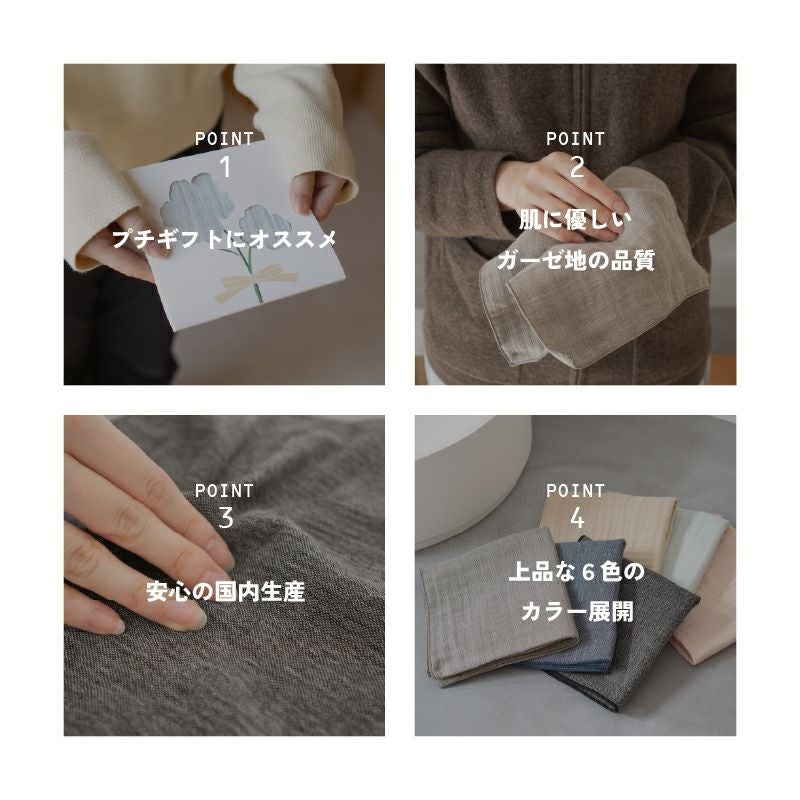 POINT
1
プチギフトにオススメ

POINT
2
肌に優しい
ガーゼ地の品質

POINT
3
安心の国内生産

POINT
4
上品な６色の
カラー展開